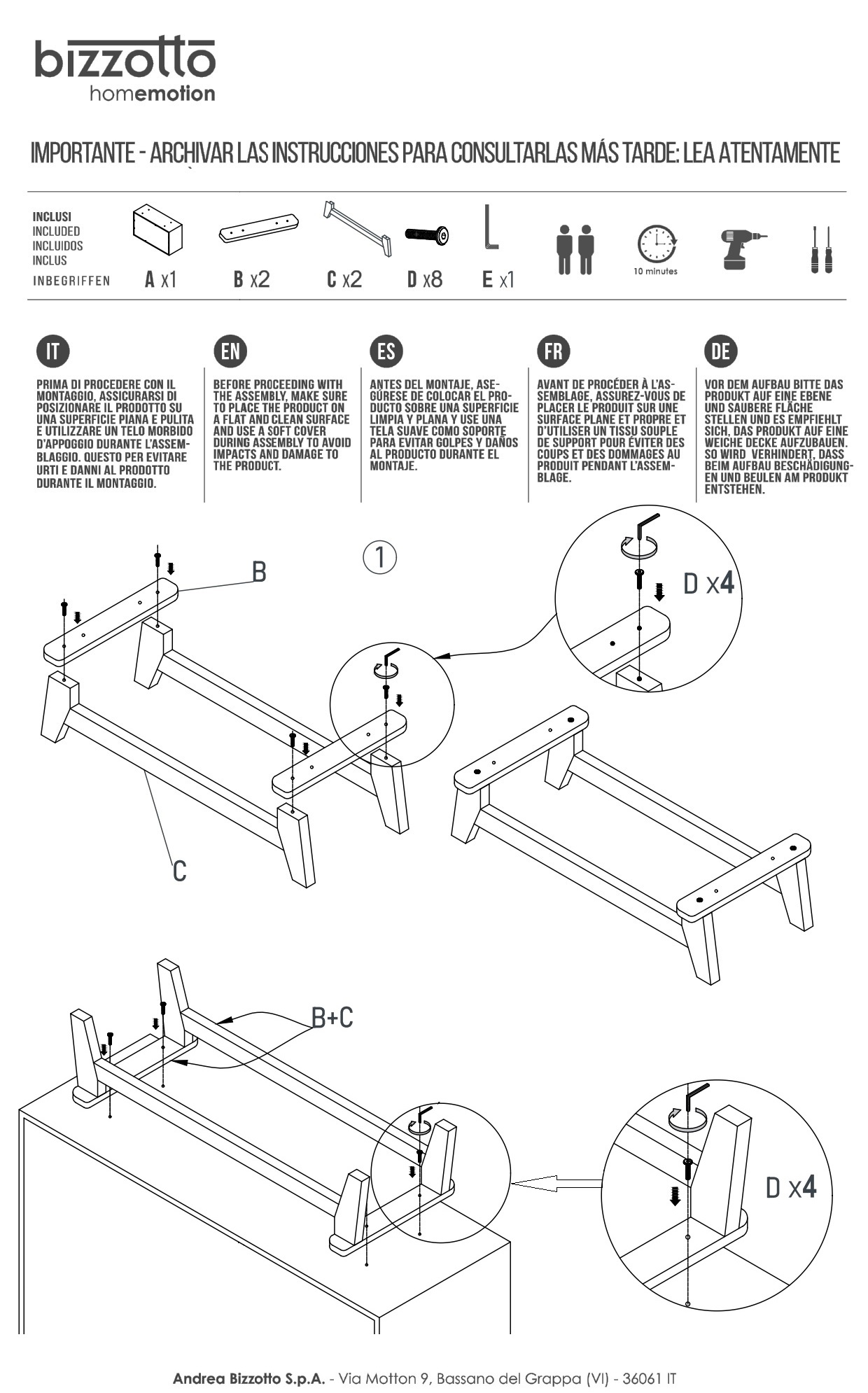 bizzotto
homemotion

IMPORTANTE - ARCHIVAR LAS INSTRUCCIONES PARA CONSULTARLAS MÁS TARDE: LEA ATENTAMENTE

INCLUSI
INCLUDED
INCLUIDOS
INCLUS
INBEGRIFFEN

A x1
B x2
C x2
D x8
E x1

10 minutes

IT
PRIMA DI PROCEDERE CON IL MONTAGGIO, ASSICURARSI DI POSIZIONARE IL PRODOTTO SU UNA SUPERFICIE PIANA E PULITA E UTILIZZARE UN TELO MORBIDO D'APPOGGIO DURANTE L'ASSEMBLAGGIO. QUESTO PER EVITARE URTI E DANNI AL PRODOTTO DURANTE IL MONTAGGIO.

EN
BEFORE PROCEEDING WITH THE ASSEMBLY, MAKE SURE TO PLACE THE PRODUCT ON A FLAT AND CLEAN SURFACE AND USE A SOFT COVER DURING ASSEMBLY TO AVOID IMPACTS AND DAMAGE TO THE PRODUCT.

ES
ANTES DEL MONTAJE, ASEGÚRESE DE COLOCAR EL PRODUCTO SOBRE UNA SUPERFICIE LIMPIA Y PLANA Y USE UNA TELA SUAVE COMO SOPORTE PARA EVITAR GOLPES Y DAÑOS AL PRODUCTO DURANTE EL MONTAJE.

FR
AVANT DE PROCÉDER À L'ASSEMBLAGE, ASSUREZ-VOUS DE PLACER LE PRODUIT SUR UNE SURFACE PLANE ET PROPRE ET D'UTILISER UN TISSU SOUPLE DE SUPPORT POUR ÉVITER DES COUPS ET DES DOMMAGES AU PRODUIT PENDANT L'ASSEMBLAGE.

DE
VOR DEM AUFBAU BITTE DAS PRODUKT AUF EINE EBENE UND SAUBERE FLÄCHE STELLEN UND ES EMPFIEHLT SICH, DAS PRODUKT AUF EINE WEICHE DECKE AUFZUBAUEN. SO WIRD VERHINDERT, DASS BEIM AUFBAU BESCHÄDIGUNGEN UND BEULEN AM PRODUKT ENTSTEHEN.

1

B

D x4

C

B+C

D x4

Andrea Bizzotto S.p.A. - Via Motton 9, Bassano del Grappa (VI) - 36061 IT